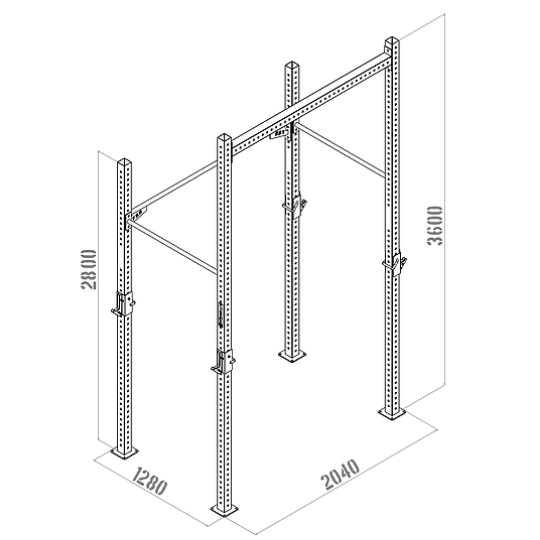 2800

3600

1280

2040