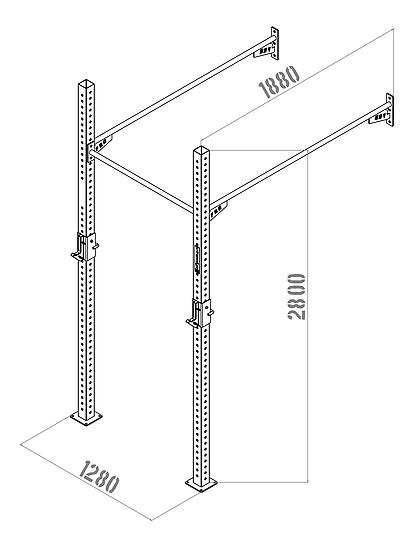 1880

2800

1280