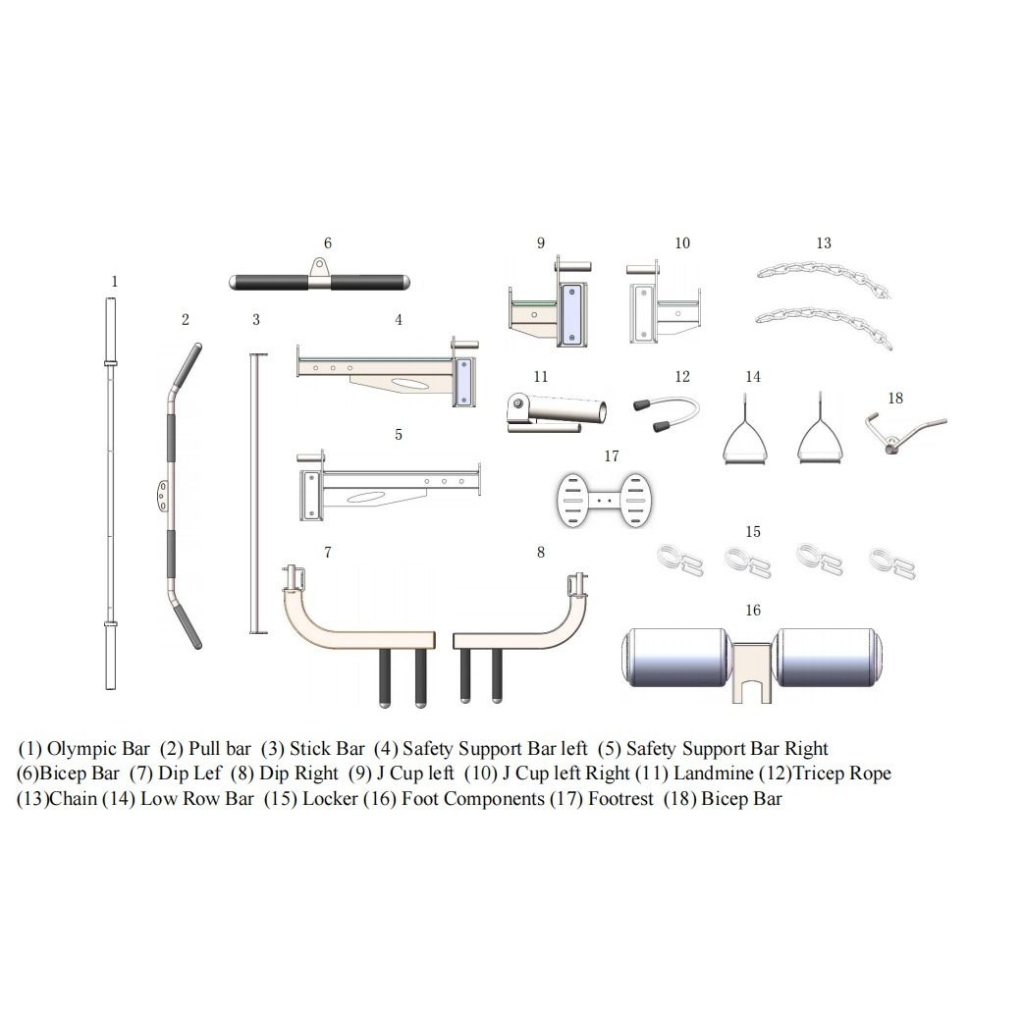 6

9

10

13

1

2

3

4

11

12

14

18

5

17

15

7

8

16

(1) Olympic Bar (2) Pull bar (3) Stick Bar (4) Safety Support Bar left (5) Safety Support Bar Right (6)Bicep Bar (7) Dip Lef (8) Dip Right (9) J Cup left (10) J Cup left Right (11) Landmine (12)Tricep Rope (13)Chain (14) Low Row Bar (15) Locker (16) Foot Components (17) Footrest (18) Bicep Bar